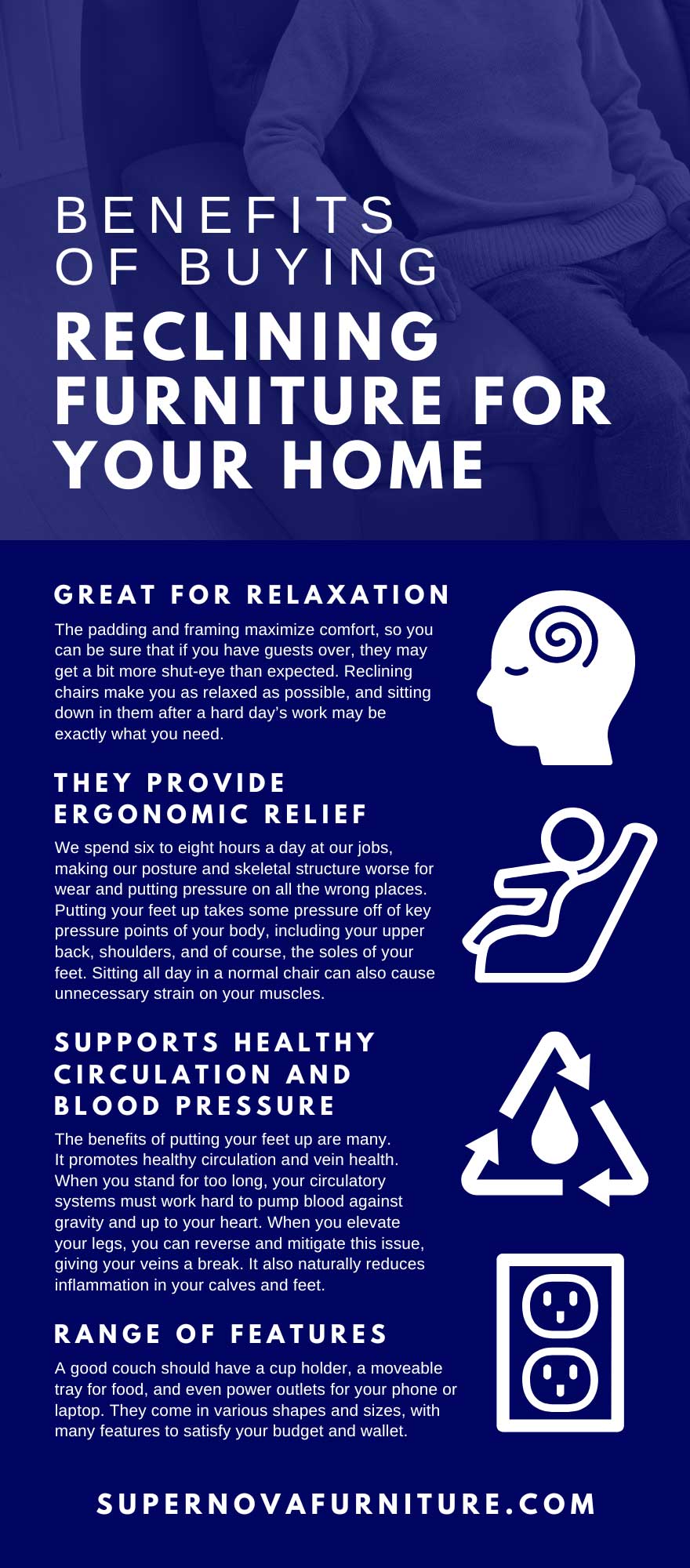 BENEFITS OF BUYING RECLINING FURNITURE FOR YOUR HOME

GREAT FOR RELAXATION

The padding and framing maximize comfort, so you can be sure that if you have guests over, they may get a bit more shut-eye than expected. Reclining chairs make you as relaxed as possible, and sitting down in them after a hard day's work may be exactly what you need.

THEY PROVIDE ERGONOMIC RELIEF

We spend six to eight hours a day at our jobs, making our posture and skeletal structure worse for wear and putting pressure on all the wrong places. Putting your feet up takes some pressure off of key pressure points of your body, including your upper back, shoulders, and of course, the soles of your feet. Sitting all day in a normal chair can also cause unnecessary strain on your muscles.

SUPPORTS HEALTHY CIRCULATION AND BLOOD PRESSURE

The benefits of putting your feet up are many. It promotes healthy circulation and vein health. When you stand for too long, your circulatory systems must work hard to pump blood against gravity and up to your heart. When you elevate your legs, you can reverse and mitigate this issue, giving your veins a break. It also naturally reduces inflammation in your calves and feet.

RANGE OF FEATURES

A good couch should have a cup holder, a moveable tray for food, and even power outlets for your phone or laptop. They come in various shapes and sizes, with many features to satisfy your budget and wallet.

SUPERNOVAFURNITURE.COM