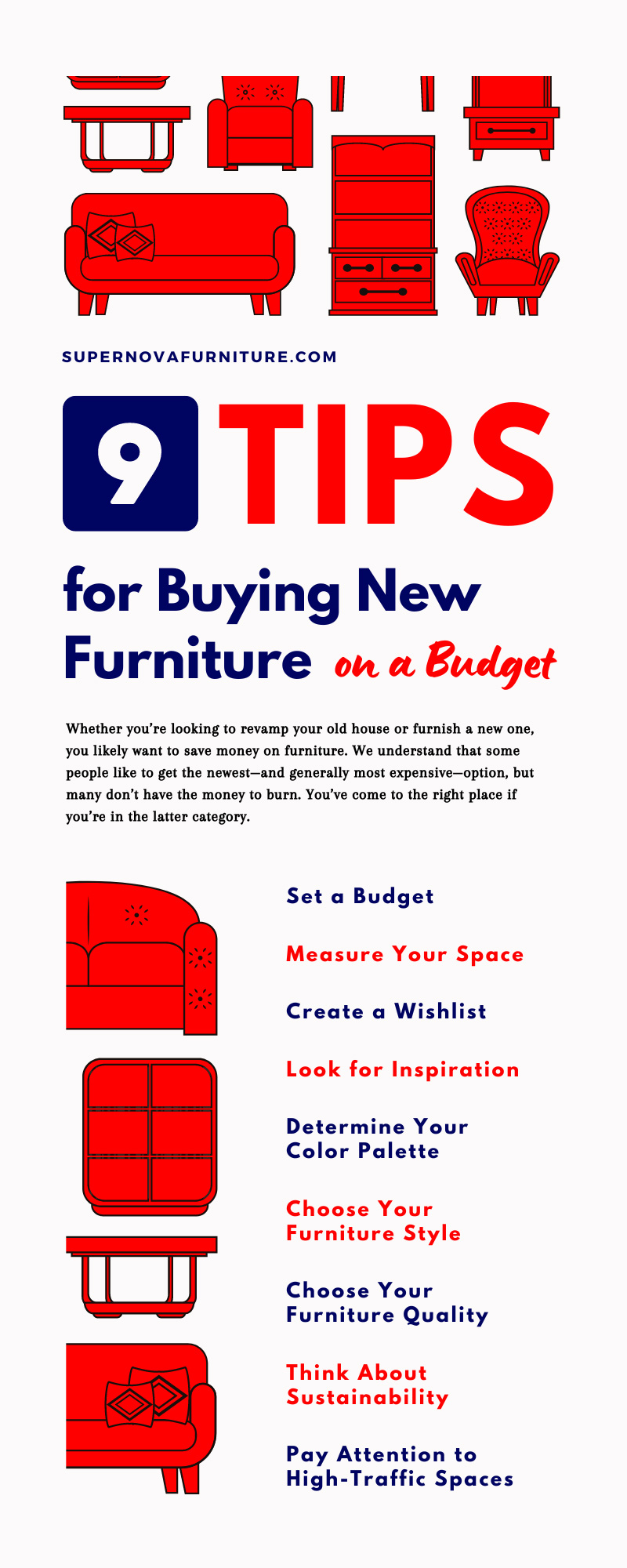 SUPERNOVAFURNITURE.COM

9 TIPS

for Buying New Furniture on a Budget

Whether you're looking to revamp your old house or furnish a new one, you likely want to save money on furniture. We understand that some people like to get the newest—and generally most expensive—option, but many don't have the money to burn. You've come to the right place if you're in the latter category.

Set a Budget

Measure Your Space

Create a Wishlist

Look for Inspiration

Determine Your Color Palette

Choose Your Furniture Style

Choose Your Furniture Quality

Think About Sustainability

Pay Attention to High-Traffic Spaces