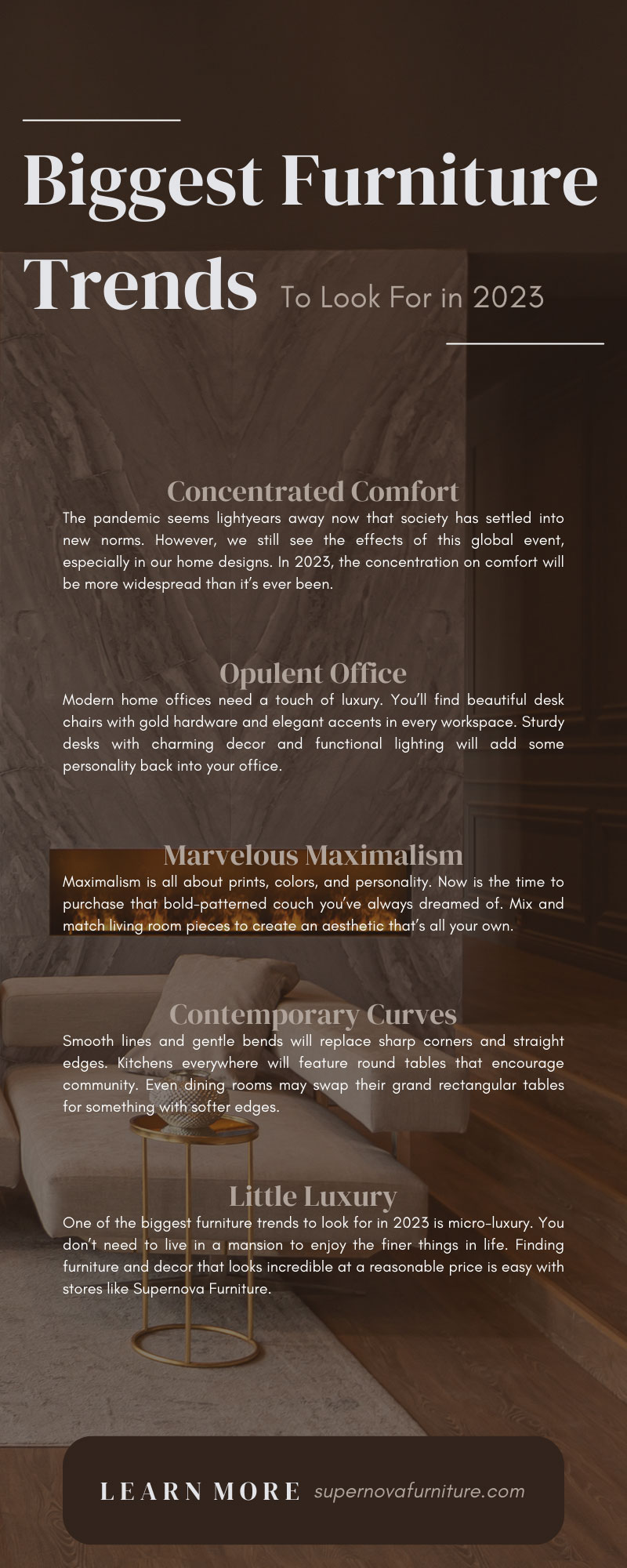 Biggest Furniture Trends To Look For in 2023

Concentrated Comfort

The pandemic seems lightyears away now that society has settled into new norms. However, we still see the effects of this global event, especially in our home designs. In 2023, the concentration on comfort will be more widespread than it's ever been.

Opulent Office

Modern home offices need a touch of luxury. You'll find beautiful desk chairs with gold hardware and elegant accents in every workspace. Sturdy desks with charming decor and functional lighting will add some personality back into your office.

Marvelous Maximalism

Maximalism is all about prints, colors, and personality. Now is the time to purchase that bold-patterned couch you've always dreamed of. Mix and match living room pieces to create an aesthetic that's all your own.

Contemporary Curves

Smooth lines and gentle bends will replace sharp corners and straight edges. Kitchens everywhere will feature round tables that encourage community. Even dining rooms may swap their grand rectangular tables for something with softer edges.

Little Luxury

One of the biggest furniture trends to look for in 2023 is micro-luxury. You don't need to live in a mansion to enjoy the finer things in life. Finding furniture and decor that looks incredible at a reasonable price is easy with stores like Supernova Furniture.

LEARN MORE supernovafurniture.com