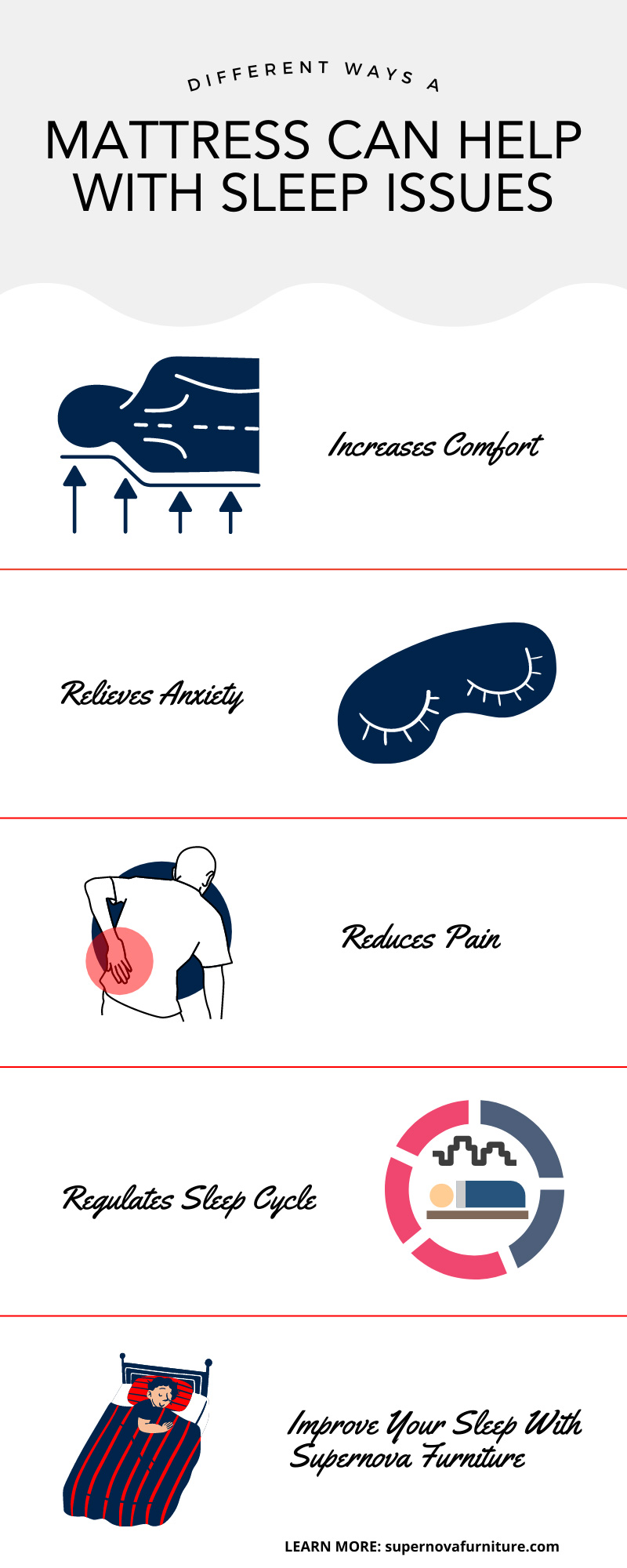 DIFFERENT WAYS A

MATTRESS CAN HELP WITH SLEEP ISSUES

Increases Comfort

Relieves Anxiety

Reduces Pain

Regulates Sleep Cycle

Improve Your Sleep With Supernova Furniture

LEARN MORE: supernovafurniture.com